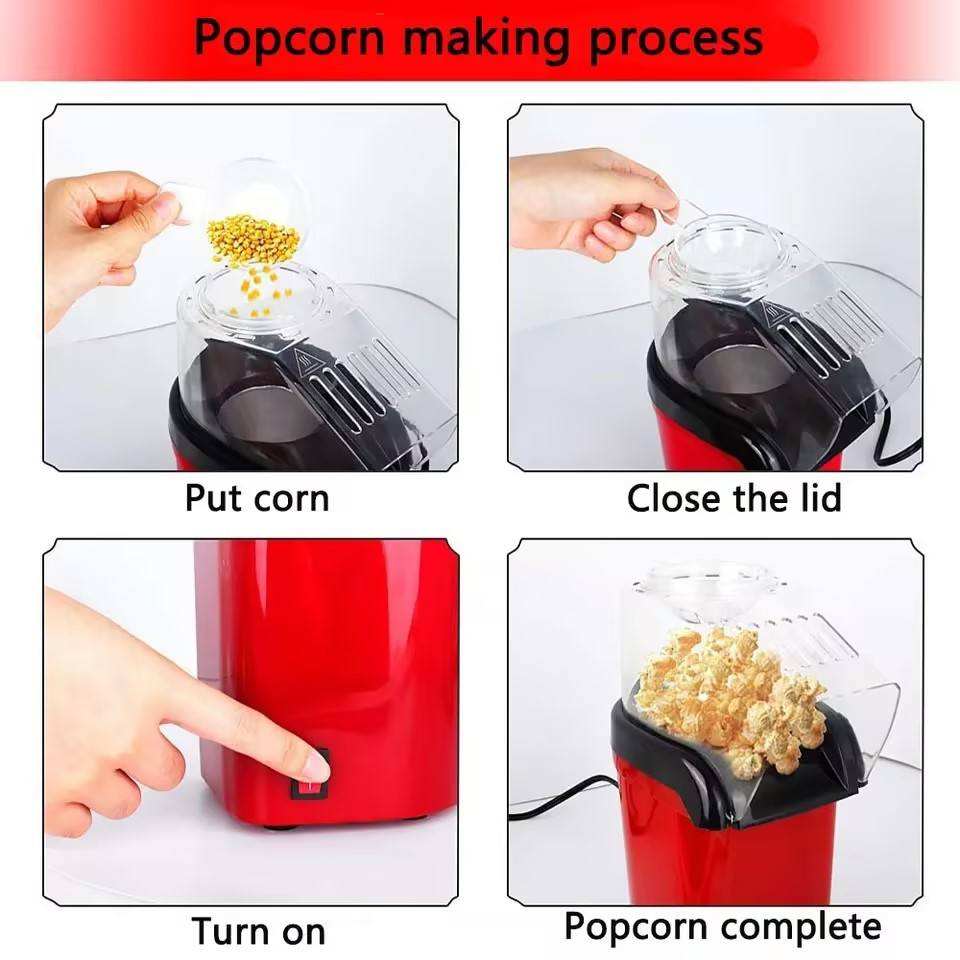 Popcorn making process

Put corn

Close the lid

Turn on

Popcorn complete